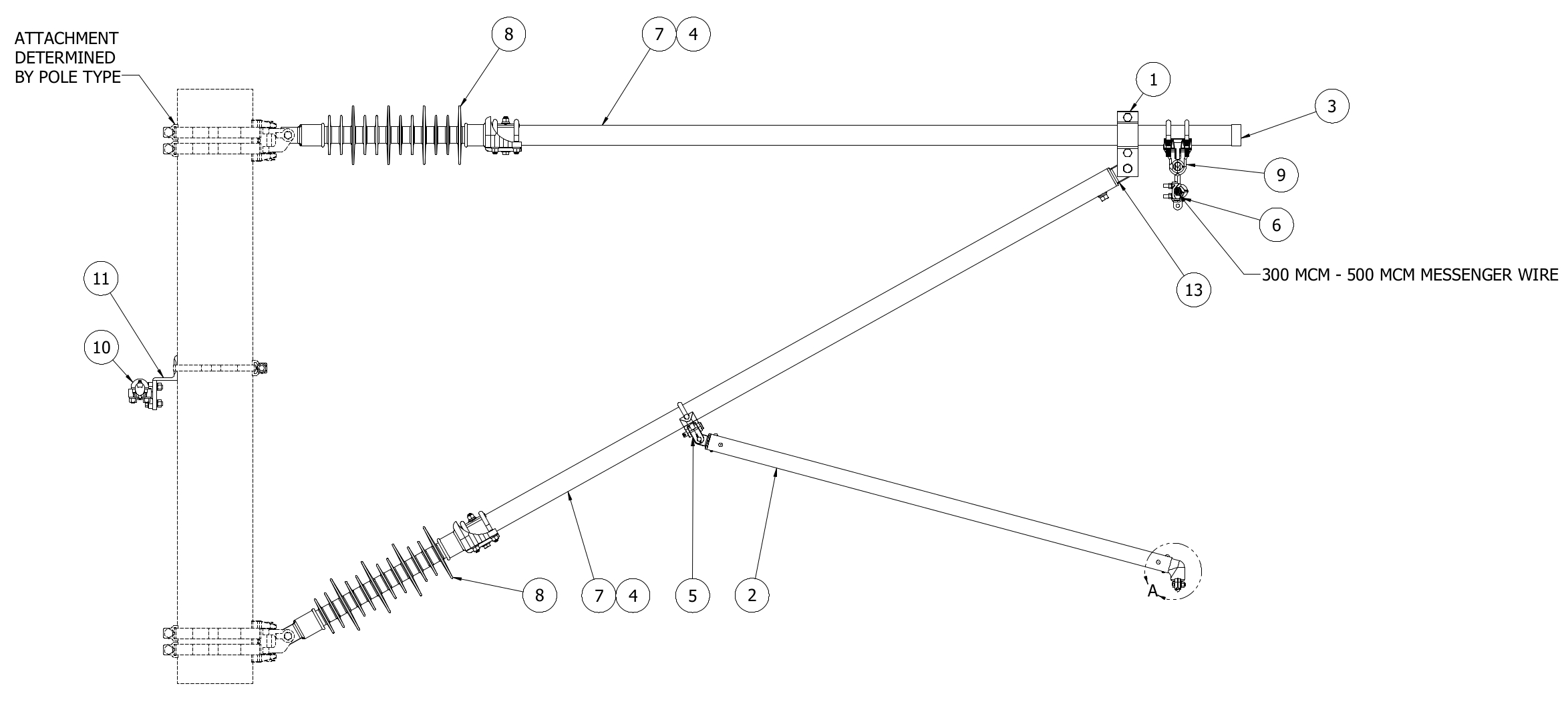 ATTACHMENT DETERMINED BY POLE TYPE

8

7 4

1

3

9

6

300 MCM - 500 MCM MESSENGER WIRE

13

11

10

8

7 4

5

2

A